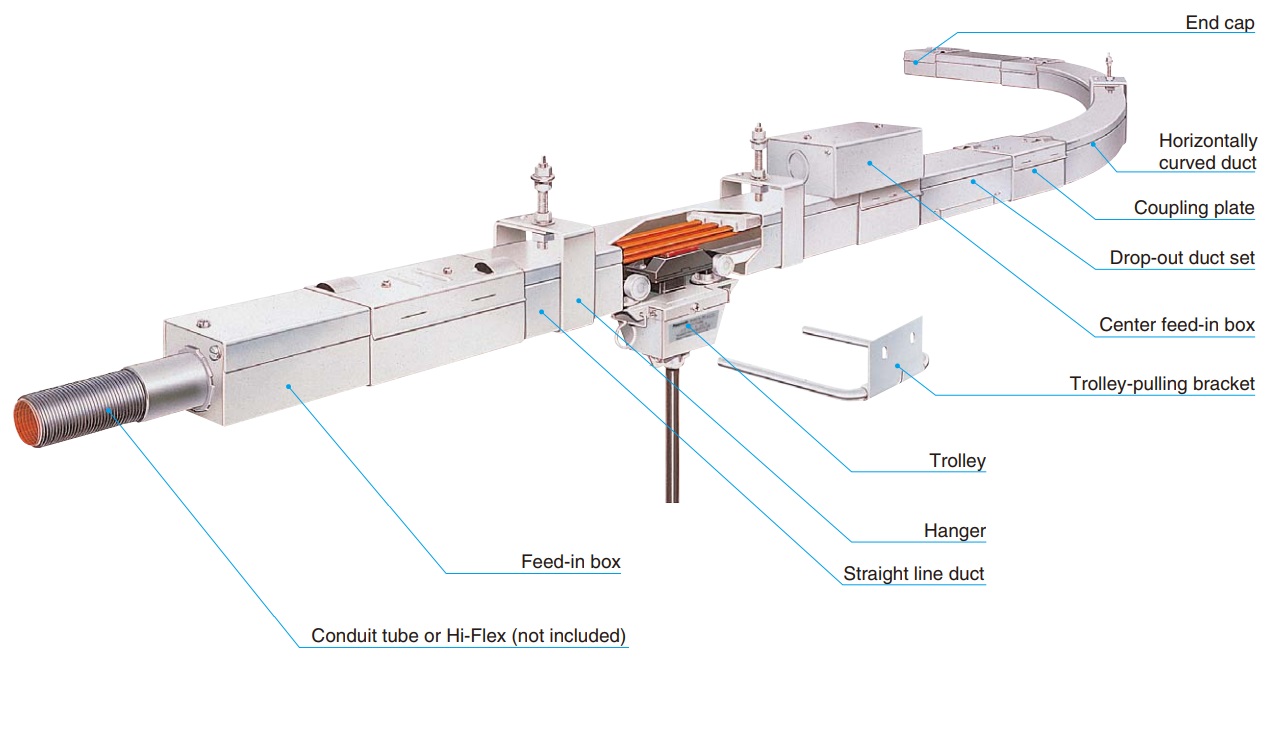 End cap

Horizontally curved duct

Coupling plate

Drop-out duct set

Center feed-in box

Trolley-pulling bracket

Trolley

Hanger

Straight line duct

Feed-in box

Conduit tube or Hi-Flex (not included)